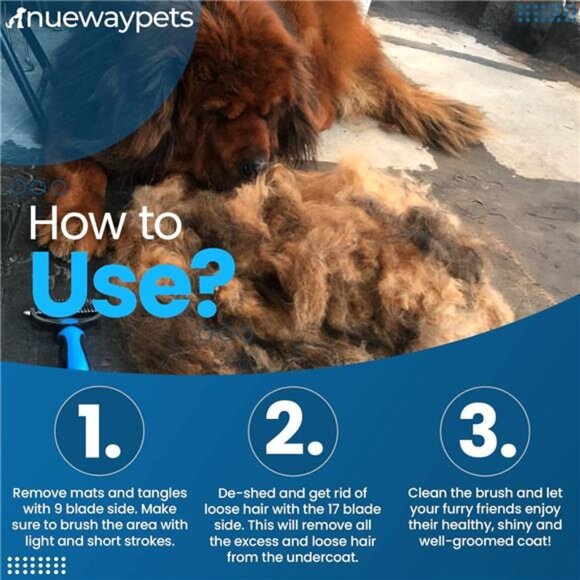 nuewaypets

How to Use?

1.

Remove mats and tangles with 9 blade side. Make sure to brush the area with light and short strokes.

2.

De-shed and get rid of loose hair with the 17 blade side. This will remove all the excess and loose hair from the undercoat.

3.

Clean the brush and let your furry friends enjoy their healthy, shiny and well-groomed coat!